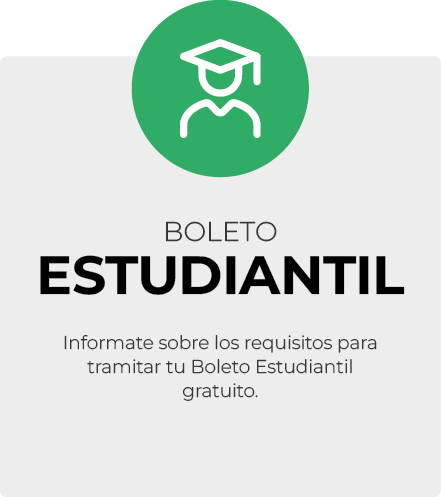 BOLETO
ESTUDIANTIL

Informate sobre los requisitos para tramitar tu Boleto Estudiantil gratuito.